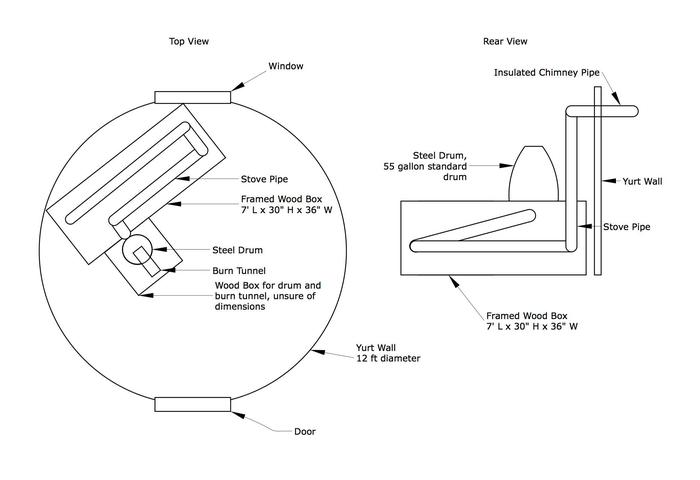 Top View

Window

Stove Pipe

Framed Wood Box
7' L x 30" H x 36" W

Steel Drum

Burn Tunnel

Wood Box for drum and burn tunnel, unsure of dimensions

Yurt Wall
12 ft diameter

Door

Rear View

Insulated Chimney Pipe

Steel Drum,
55 gallon standard drum

Yurt Wall

Stove Pipe

Framed Wood Box
7' L x 30" H x 36" W